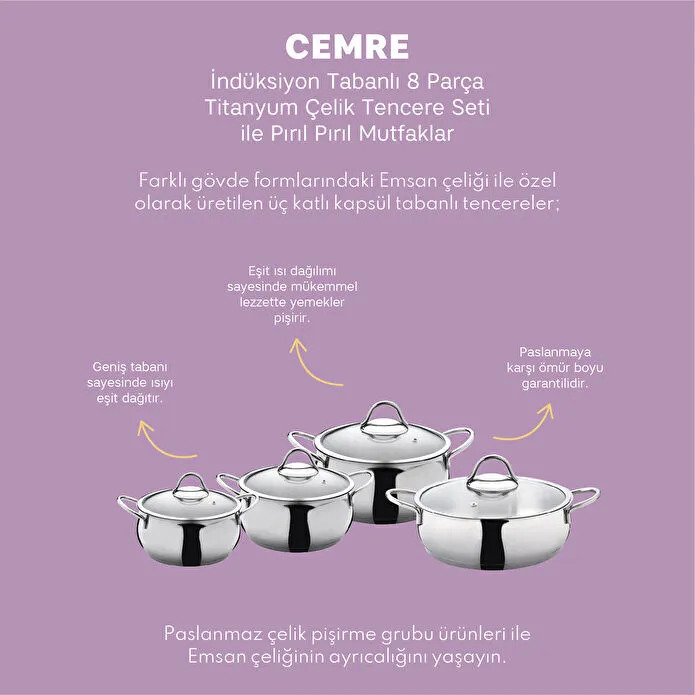 CEMRE
İndüksiyon Tabanlı 8 Parça Titanyum Çelik Tencere Seti ile Pırıl Pırıl Mutfaklar

Farklı gövde formlarındaki Emsan çeliği ile özel olarak üretilen üç katlı kapsül tabanlı tencereler;

Eşit ısı dağılımı sayesinde mükemmel lezzette yemekler pişirir.

Geniş tabanı sayesinde ısıyı eşit dağıtır.

Paslanmaya karşı ömür boyu garantilidir.

Paslanmaz çelik pişirme grubu ürünleri ile Emsan çeliğinin ayrıcalığını yaşayın.